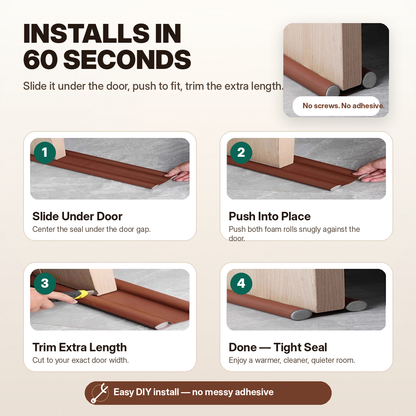 INSTALLS IN 60 SECONDS

Slide it under the door, push to fit, trim the extra length.

No screws. No adhesive.

1

Slide Under Door

Center the seal under the door gap.

2

Push Into Place

Push both foam rolls snugly against the door.

3

Trim Extra Length

Cut to your exact door width.

4

Done — Tight Seal

Enjoy a warmer, cleaner, quieter room.

Easy DIY install — no messy adhesive