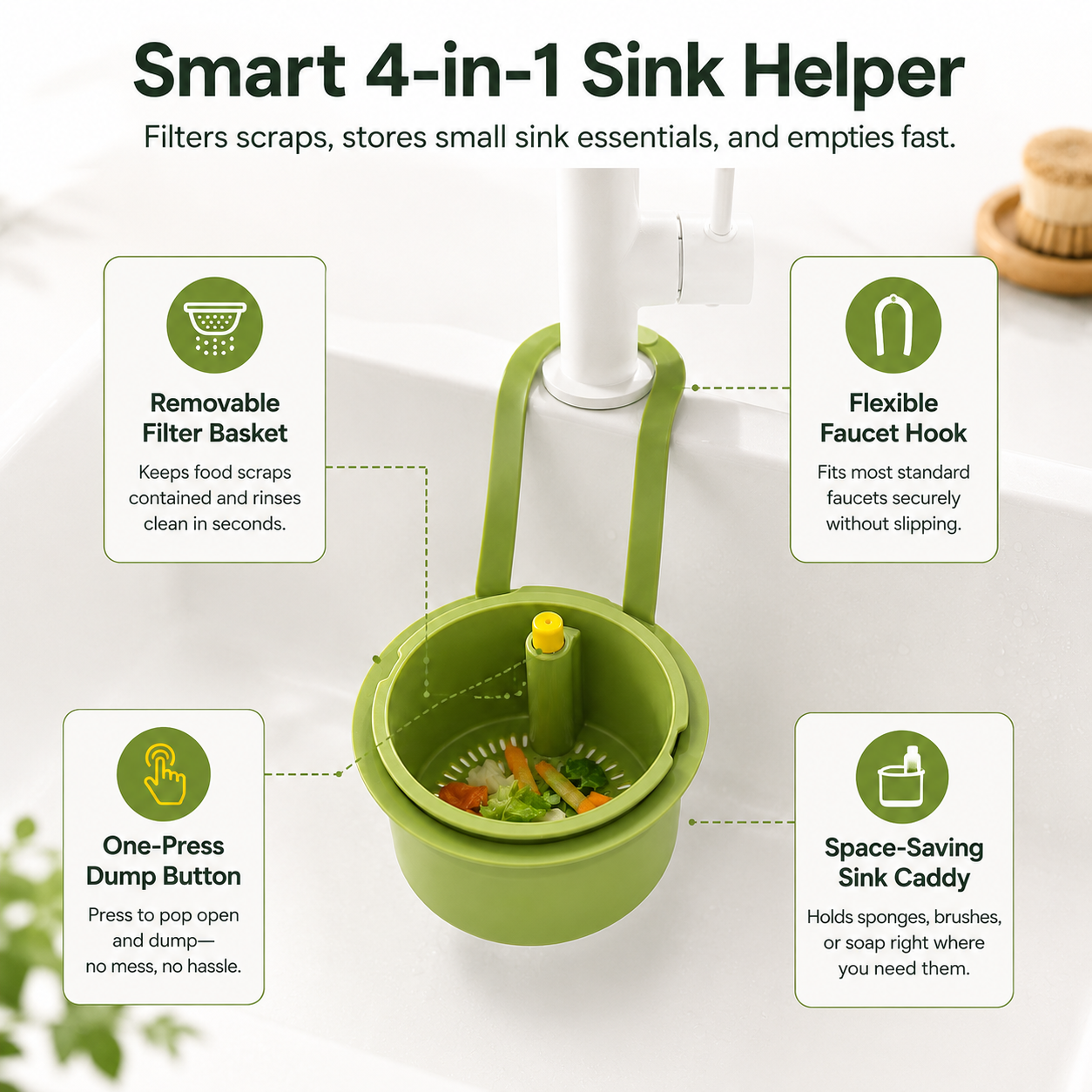 Smart 4-in-1 Sink Helper

Filters scraps, stores small sink essentials, and empties fast.

Removable Filter Basket

Keeps food scraps contained and rinses clean in seconds.

Flexible Faucet Hook

Fits most standard faucets securely without slipping.

One-Press Dump Button

Press to pop open and dump— no mess, no hassle.

Space-Saving Sink Caddy

Holds sponges, brushes, or soap right where you need them.