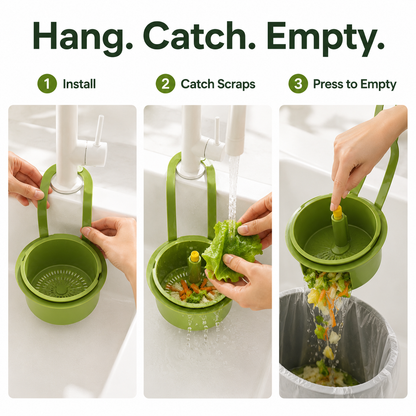 Hang. Catch. Empty.

1 Install

2 Catch Scraps

3 Press to Empty